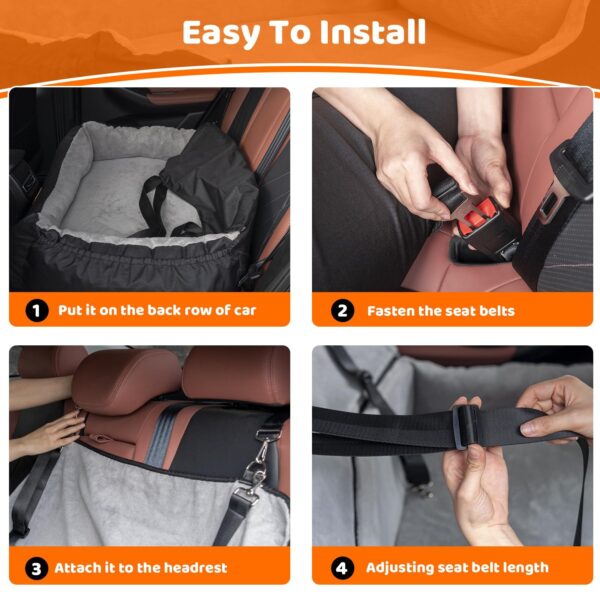 Easy To Install

1 Put it on the back row of car

2 Fasten the seat belts

3 Attach it to the headrest

4 Adjusting seat belt length